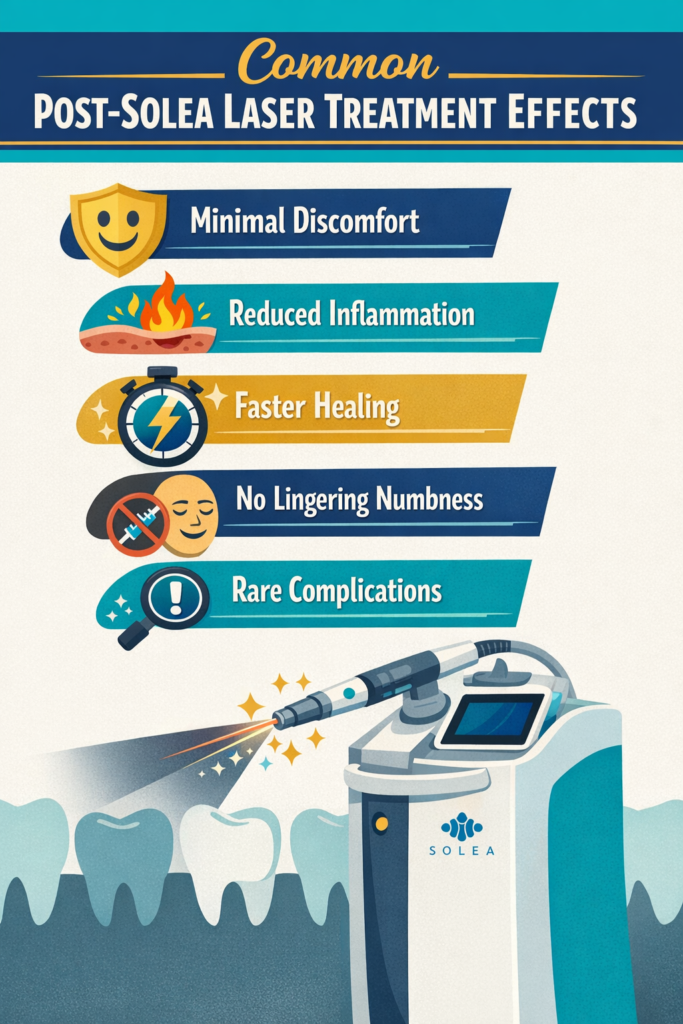 Common
Post-Solea Laser Treatment Effects

Minimal Discomfort

Reduced Inflammation

Faster Healing

No Lingering Numbness

Rare Complications

SOLEA