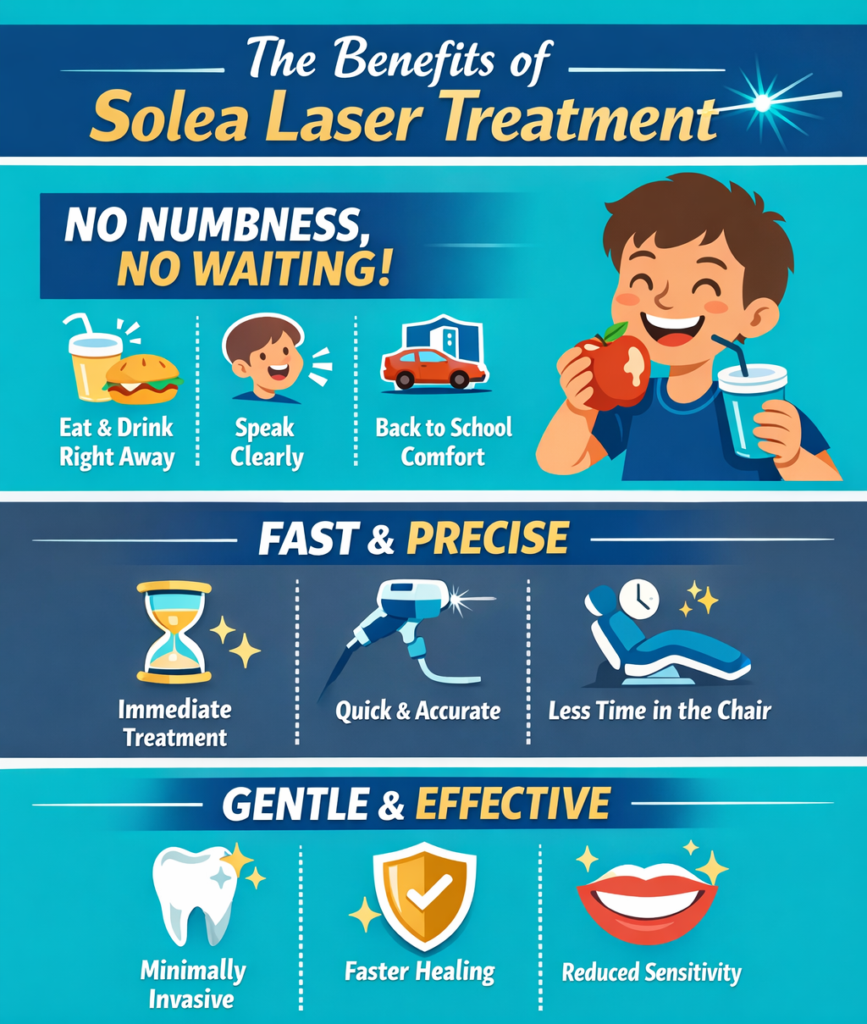 The Benefits of
Solea Laser Treatment

NO NUMBNESS, NO WAITING!

Eat & Drink Right Away

Speak Clearly

Back to School Comfort

FAST & PRECISE

Immediate Treatment

Quick & Accurate

Less Time in the Chair

GENTLE & EFFECTIVE

Minimally Invasive

Faster Healing

Reduced Sensitivity